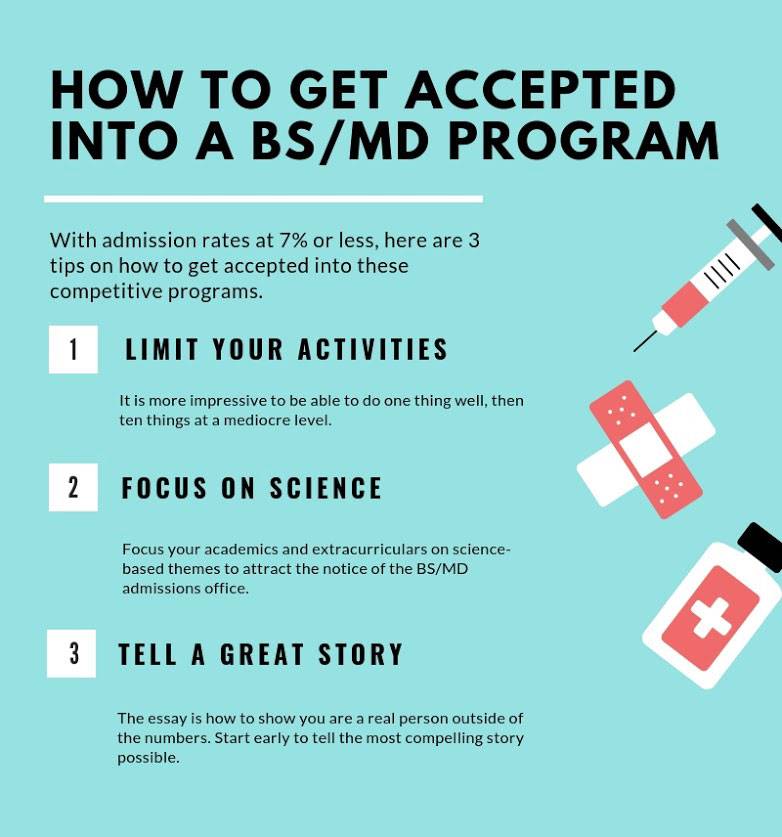 HOW TO GET ACCEPTED INTO A BS/MD PROGRAM

With admission rates at 7% or less, here are 3 tips on how to get accepted into these competitive programs.

1 LIMIT YOUR ACTIVITIES

It is more impressive to be able to do one thing well, then ten things at a mediocre level.

2 FOCUS ON SCIENCE

Focus your academics and extracurriculars on science-based themes to attract the notice of the BS/MD admissions office.

3 TELL A GREAT STORY

The essay is how to show you are a real person outside of the numbers. Start early to tell the most compelling story possible.