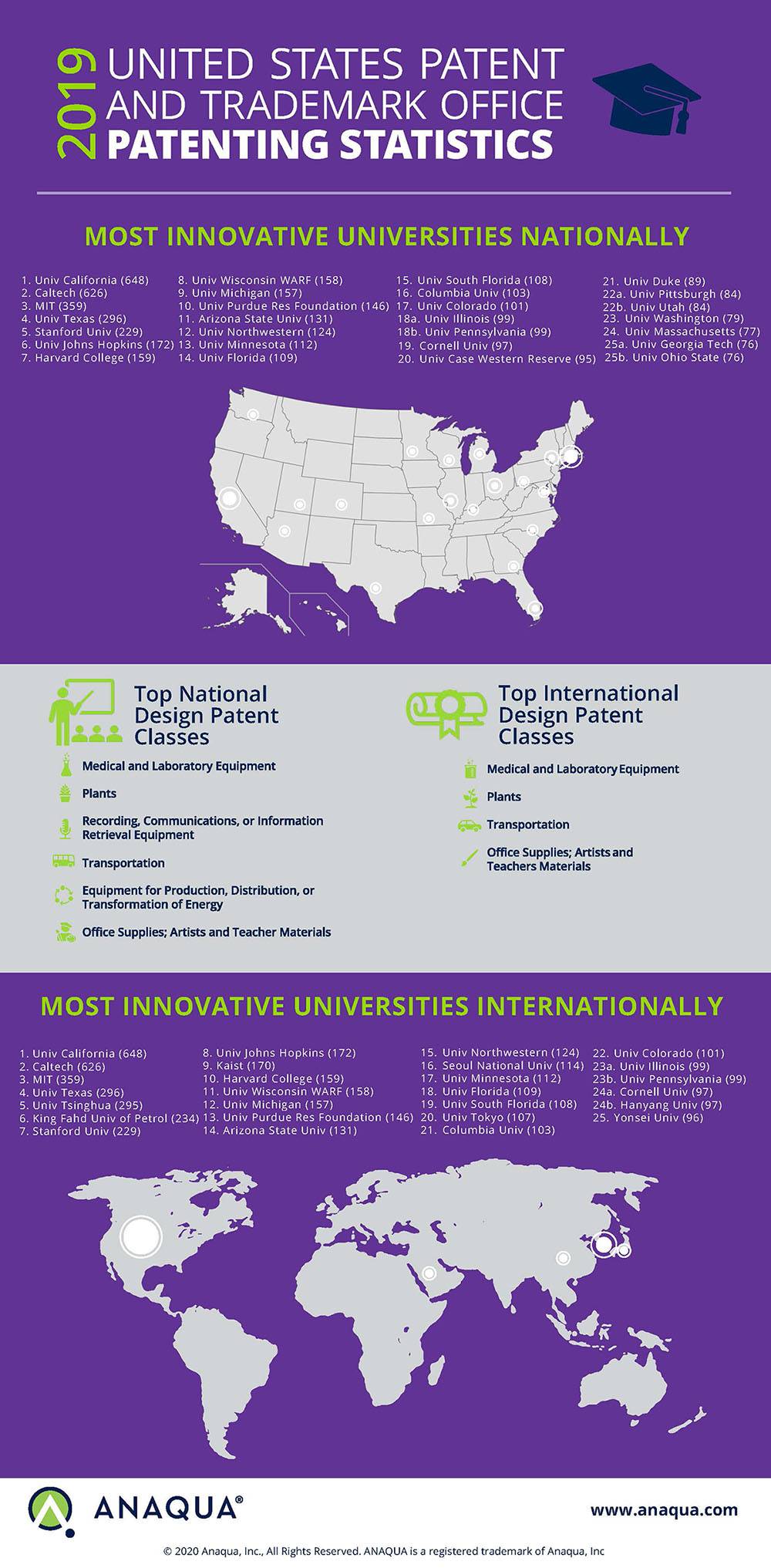 2019 UNITED STATES PATENT AND TRADEMARK OFFICE PATENTING STATISTICS

MOST INNOVATIVE UNIVERSITIES NATIONALLY

1. Univ California (648)
2. Caltech (626)
3. MIT (359)
4. Univ Texas (296)
5. Stanford Univ (229)
6. Univ Johns Hopkins (172)
7. Harvard College (159)

8. Univ Wisconsin WARF (158)
9. Univ Michigan (157)
10. Univ Purdue Res Foundation (146)
11. Arizona State Univ (131)
12. Univ Northwestern (124)
13. Univ Minnesota (112)
14. Univ Florida (109)

15. Univ South Florida (108)
16. Columbia Univ (103)
17. Univ Colorado (101)
18a. Univ Illinois (99)
18b. Univ Pennsylvania (99)
19. Cornell Univ (97)
20. Univ Case Western Reserve (95)

21. Univ Duke (89)
22a. Univ Pittsburgh (84)
22b. Univ Utah (84)
23. Univ Washington (79)
24. Univ Massachusetts (77)
25a. Univ Georgia Tech (76)
25b. Univ Ohio State (76)

Top National Design Patent Classes

Medical and Laboratory Equipment
Plants
Recording, Communications, or Information Retrieval Equipment
Transportation
Equipment for Production, Distribution, or Transformation of Energy
Office Supplies; Artists and Teacher Materials

Top International Design Patent Classes

Medical and Laboratory Equipment
Plants
Transportation
Office Supplies; Artists and Teachers Materials

MOST INNOVATIVE UNIVERSITIES INTERNATIONALLY

1. Univ California (648)
2. Caltech (626)
3. MIT (359)
4. Univ Texas (296)
5. Univ Tsinghua (295)
6. King Fahd Univ of Petrol (234)
7. Stanford Univ (229)

8. Univ Johns Hopkins (172)
9. Kaist (170)
10. Harvard College (159)
11. Univ Wisconsin WARF (158)
12. Univ Michigan (157)
13. Univ Purdue Res Foundation (146)
14. Arizona State Univ (131)

15. Univ Northwestern (124)
16. Seoul National Univ (114)
17. Univ Minnesota (112)
18. Univ Florida (109)
19. Univ South Florida (108)
20. Univ Tokyo (107)
21. Columbia Univ (103)

22. Univ Colorado (101)
23a. Univ Illinois (99)
23b. Univ Pennsylvania (99)
24a. Cornell Univ (97)
24b. Hanyang Univ (97)
25. Yonsei Univ (96)

ANAQUA®

www.anaqua.com

© 2020 Anaqua, Inc., All Rights Reserved. ANAQUA is a registered trademark of Anaqua, Inc